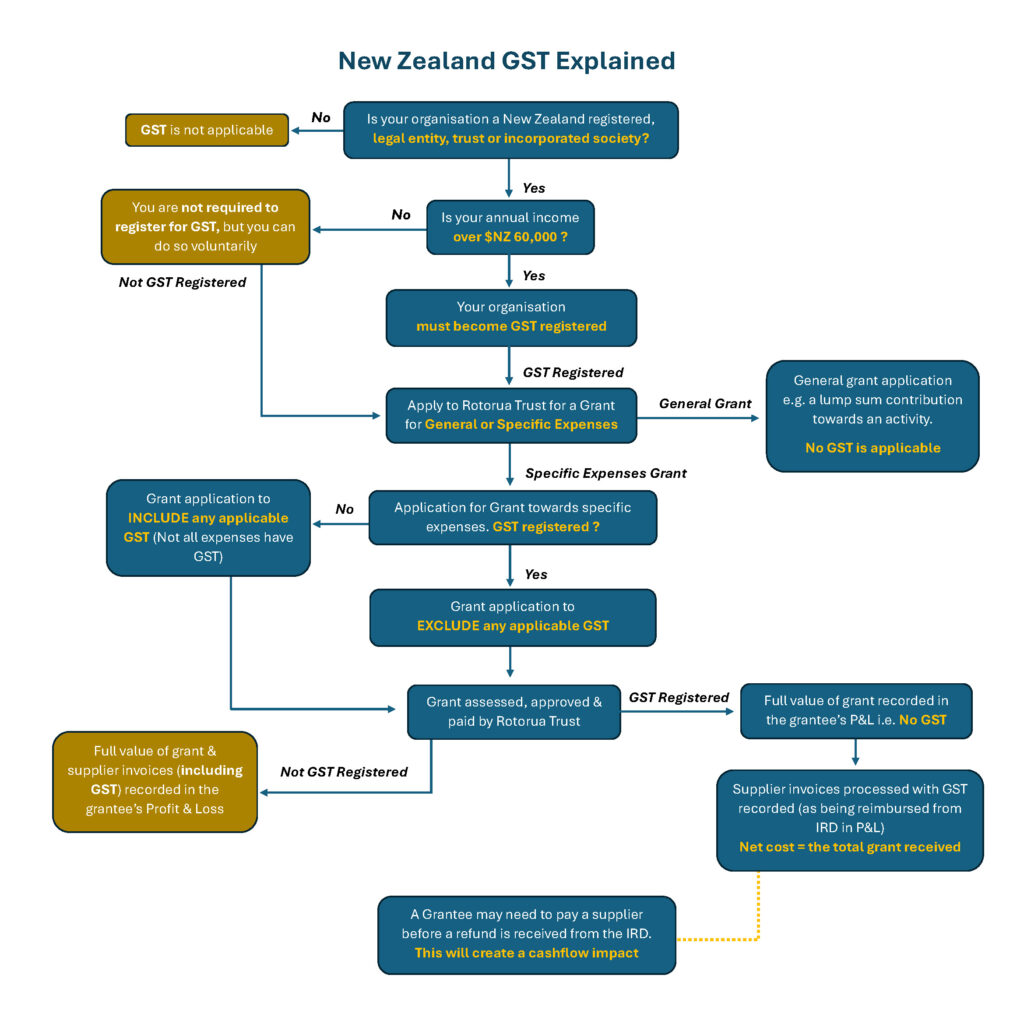 New Zealand GST Explained

Is your organisation a New Zealand registered, legal entity, trust or incorporated society?

No

GST is not applicable

Yes

Is your annual income over $NZ 60,000 ?

No

You are not required to register for GST, but you can do so voluntarily

Not GST Registered

Yes

Your organisation must become GST registered

GST Registered

Apply to Rotorua Trust for a Grant for General or Specific Expenses

General Grant

General grant application e.g. a lump sum contribution towards an activity.

No GST is applicable

Specific Expenses Grant

Application for Grant towards specific expenses. GST registered ?

No

Grant application to INCLUDE any applicable GST (Not all expenses have GST)

Yes

Grant application to EXCLUDE any applicable GST

Grant assessed, approved & paid by Rotorua Trust

GST Registered

Full value of grant recorded in the grantee's P&L i.e. No GST

Supplier invoices processed with GST recorded (as being reimbursed from IRD in P&L)

Net cost = the total grant received

Not GST Registered

Full value of grant & supplier invoices (including GST) recorded in the grantee's Profit & Loss

A Grantee may need to pay a supplier before a refund is received from the IRD.

This will create a cashflow impact